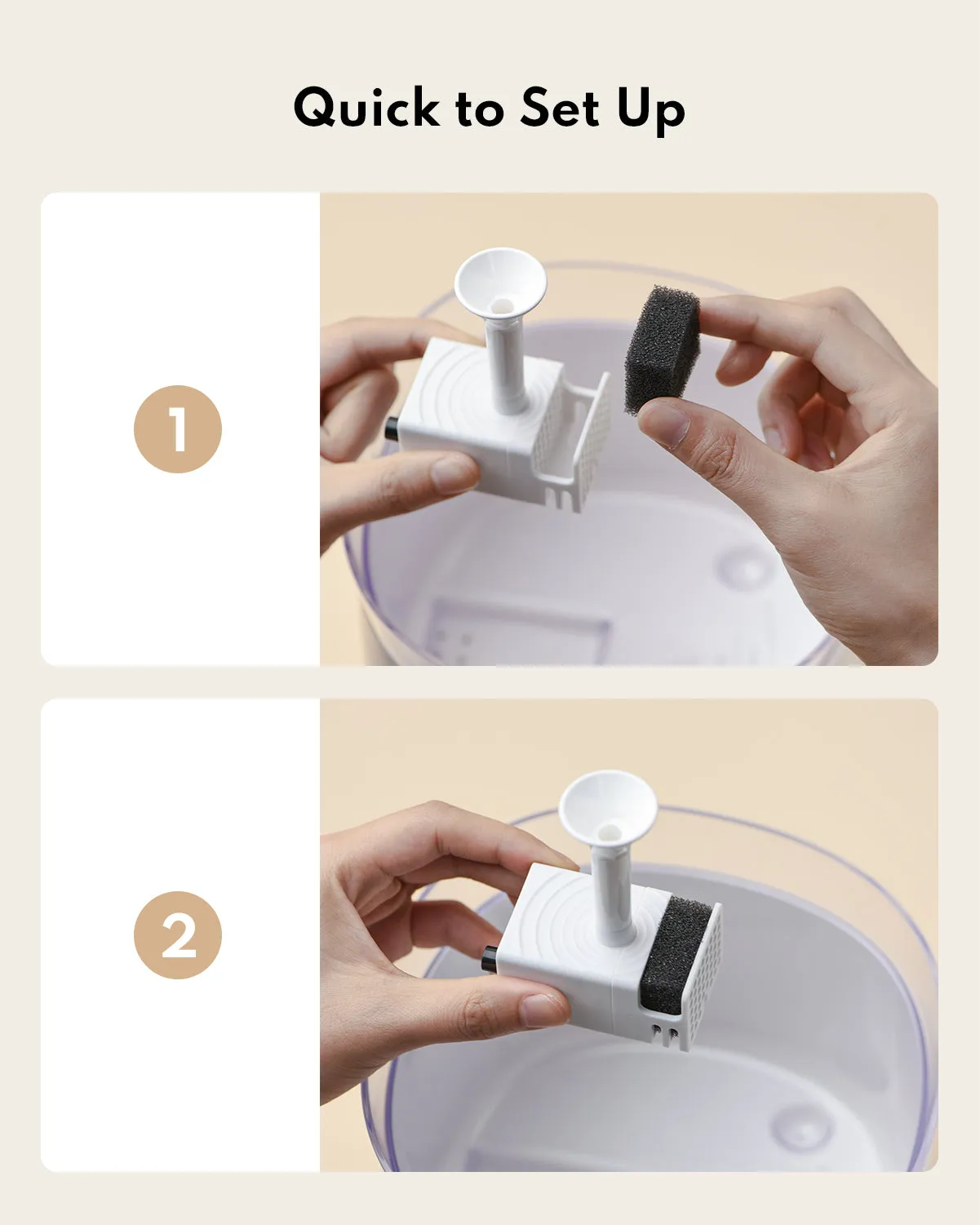 Quick to Set Up

1

2